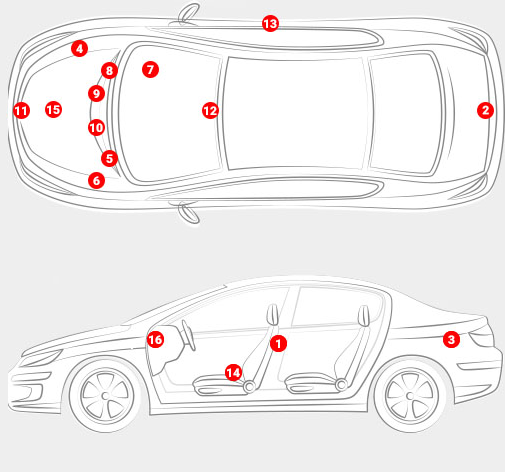 13
4
8
7
9
11
15
12
2
10
5
6
16
1
3
14