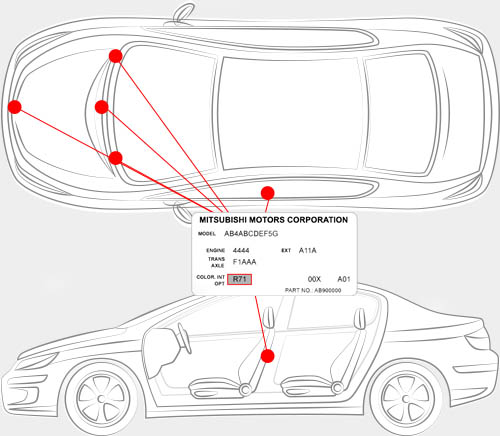 MITSUBISHI MOTORS CORPORATION

MODEL AB4ABCDEF5G

ENGINE 4444 EXT A11A

TRANS AXLE F1AAA

COLOR. INT OPT R71 00X A01

PART NO.: AB900000